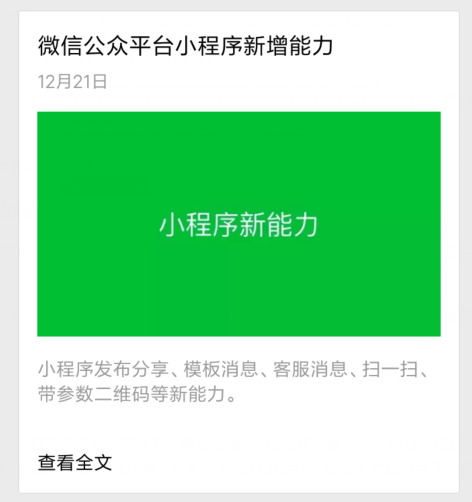 微信公众平台小程序新增能力

12月21日

小程序新能力

小程序发布分享、模板消息、客服消息、扫一扫、带参数二维码等新能力。

查看全文